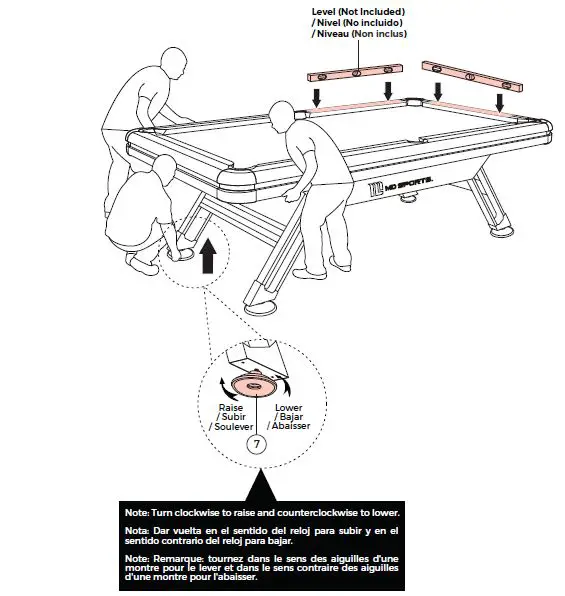 Level (Not Included)
/ Nivel (No incluido)
/ Niveau (Non inclus)

MD SPORTS.

Raise
/ Subir
/ Soulever

Lower
/ Bajar
/ Abaisser

7

Note: Turn clockwise to raise and counterclockwise to lower.

Nota: Dar vuelta en el sentido del reloj para subir y en el sentido contrario del reloj para bajar.

Note: Remarque: tournez dans le sens des aiguilles d'une montre pour le lever et dans le sens contraire des aiguilles d'une montre pour l'abaisser.