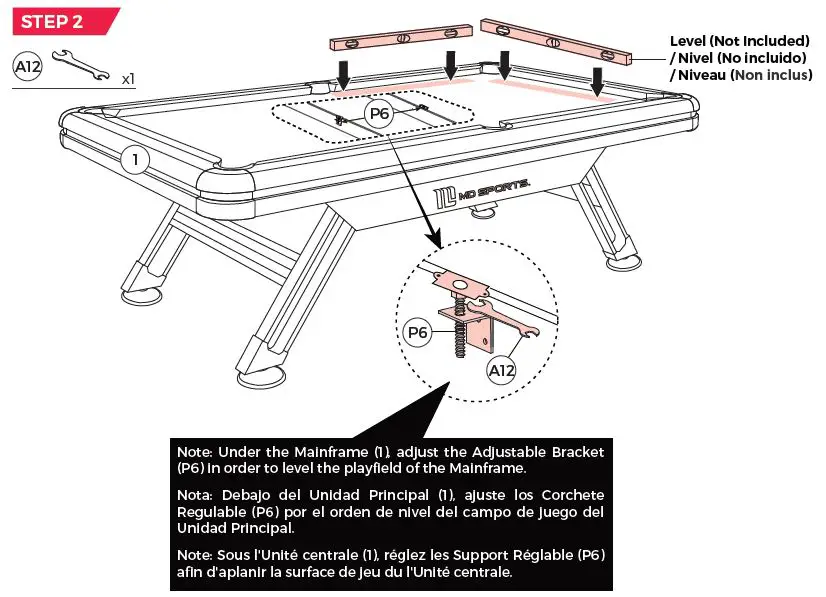 STEP 2

A12 x1

Level (Not Included)
/ Nivel (No incluido)
/ Niveau (Non inclus)

P6

1

MD SPORTS.

P6

A12

Note: Under the Mainframe (1), adjust the Adjustable Bracket (P6) in order to level the playfield of the Mainframe.

Nota: Debajo del Unidad Principal (1), ajuste los Corchete Regulable (P6) por el orden de nivel del campo de juego del Unidad Principal.

Note: Sous l'Unité centrale (1), réglez les Support Réglable (P6) afin d'aplanir la surface de jeu du l'Unité centrale.