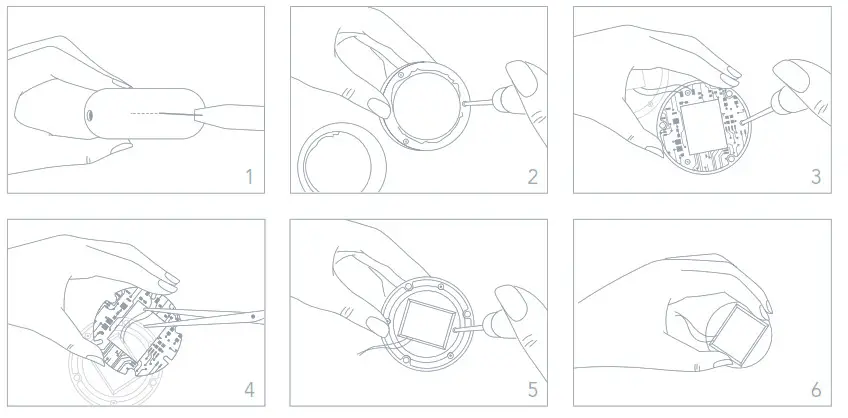 1

2

3

4

5

6