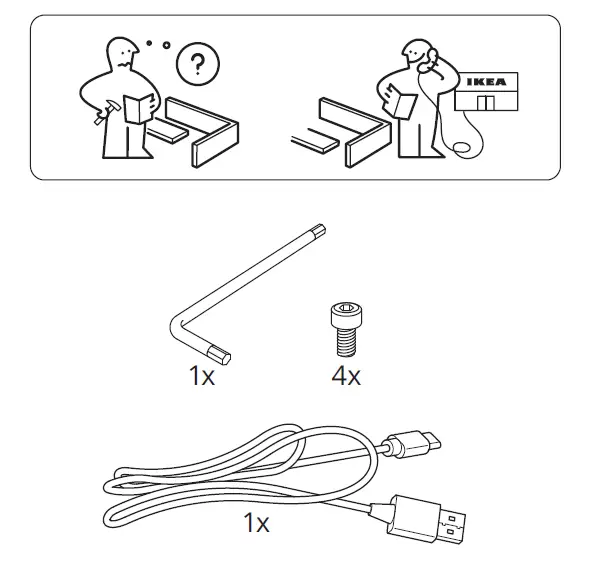 ?

IKEA

1x

4x

1x