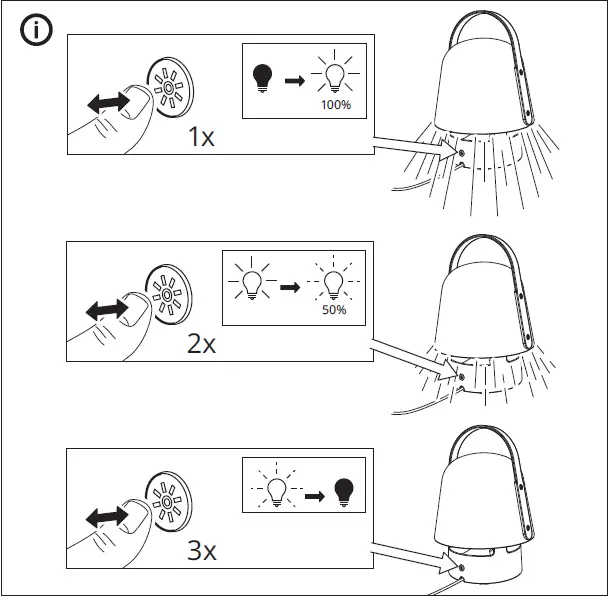 i

100%

1x

50%

2x

3x