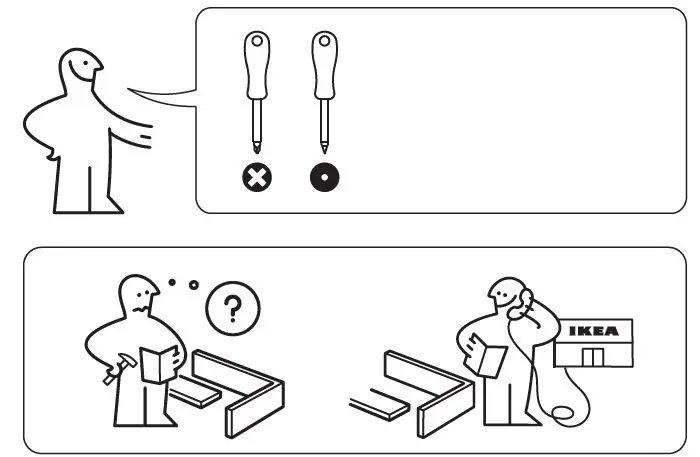 ?

IKEA