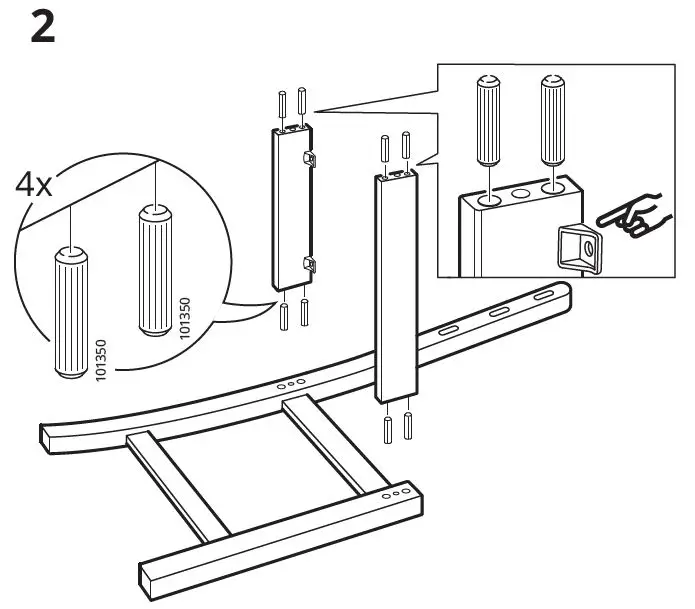 2

4x

101350

101350