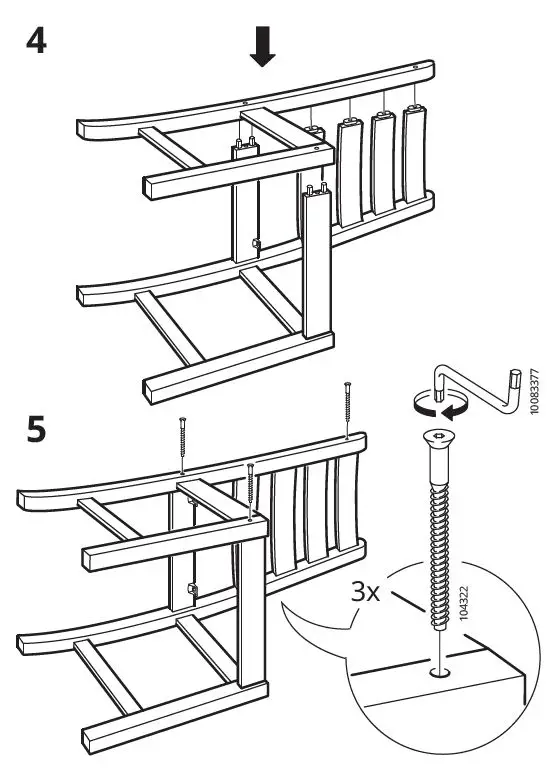 4

5

10083377

3x

104322