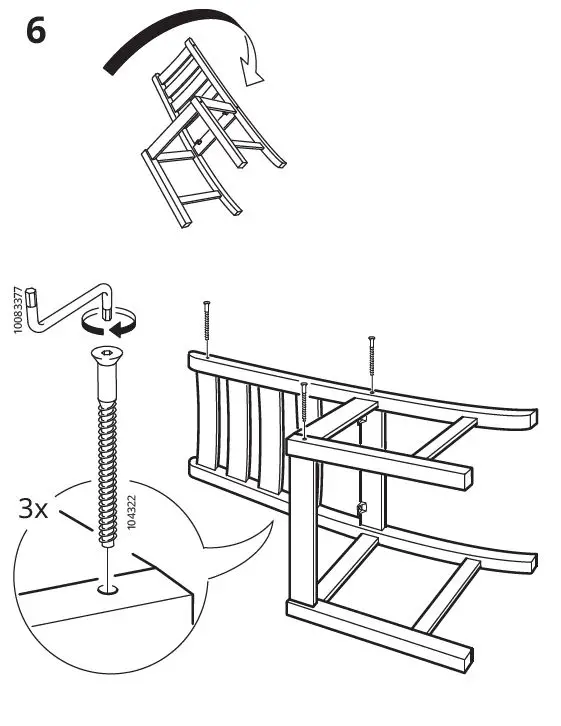 6

10083377

3x

104322