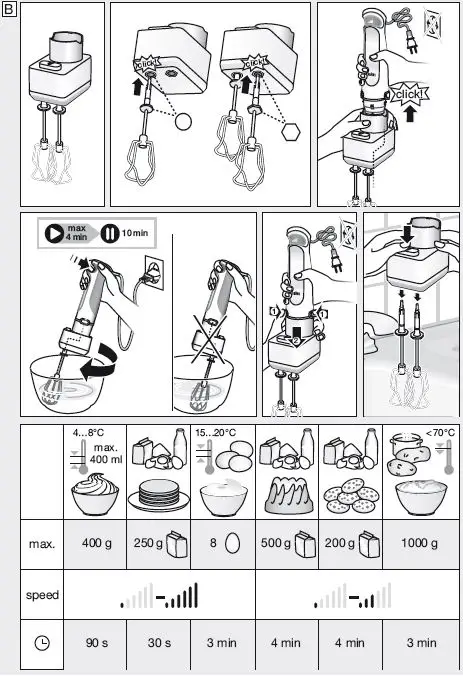 B

click!

click!

click!

max 4 min

10 min

1

1

2

| | 4...8°C max. 400 ml | | 15...20°C | | | <70°C |
|---|---|---|---|---|---|---|
| max. | 400 g | 250 g | 8 | 500 g | 200 g | 1000 g |
| speed | | | | | | |
| | 90 s | 30 s | 3 min | 4 min | 4 min | 3 min |