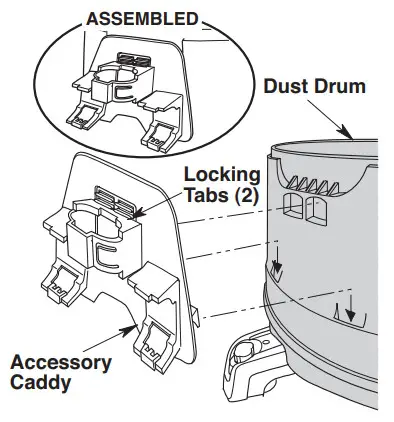 ASSEMBLED

Dust Drum

Locking Tabs (2)

Accessory Caddy