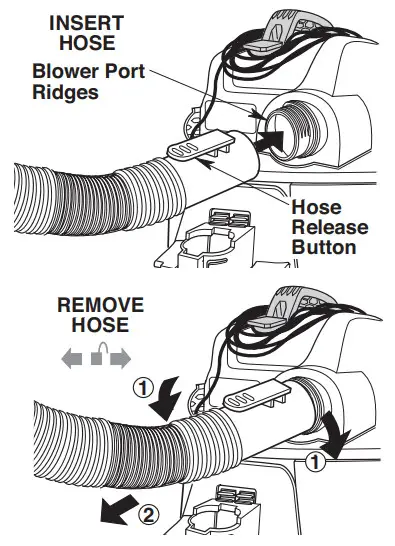 INSERT HOSE

Blower Port Ridges

Hose Release Button

REMOVE HOSE

1

1

2