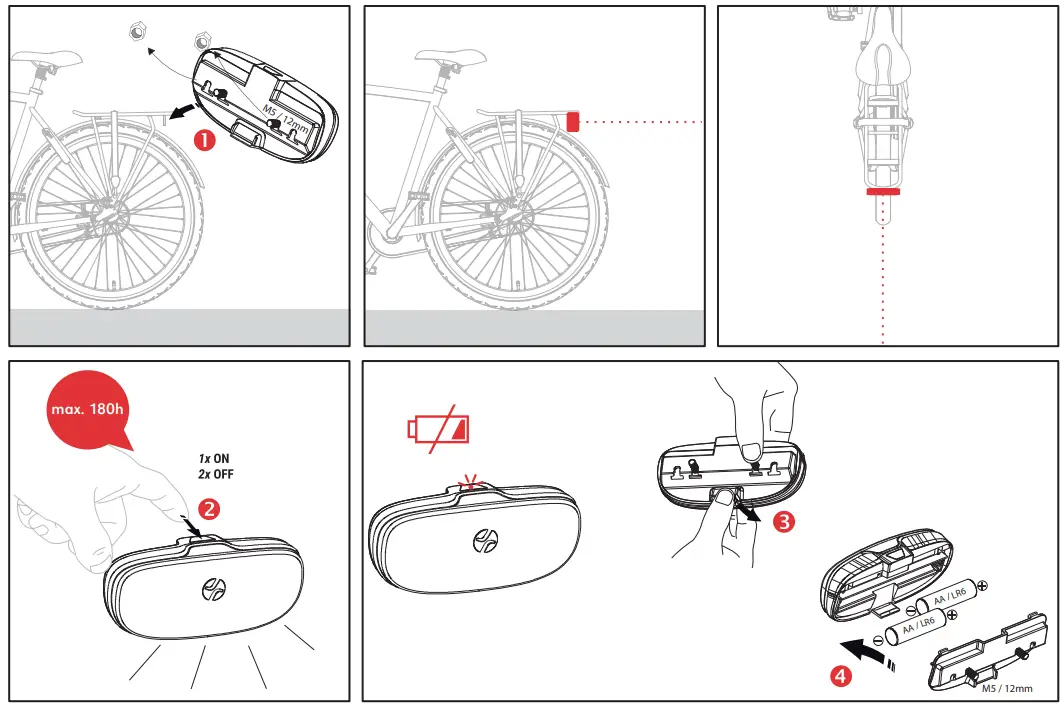 M5 / 12mm
1

max. 180h
1x ON
2x OFF
2

3

AA / LR6
AA / LR6
4
M5 / 12mm