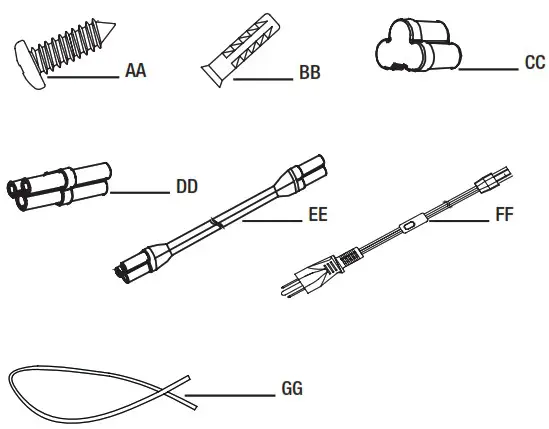 AA
BB
CC
DD
EE
FF
GG