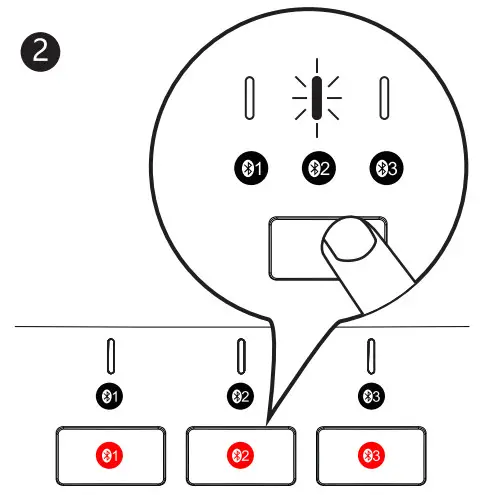 2

1 2 3

1 2 3

1 2 3