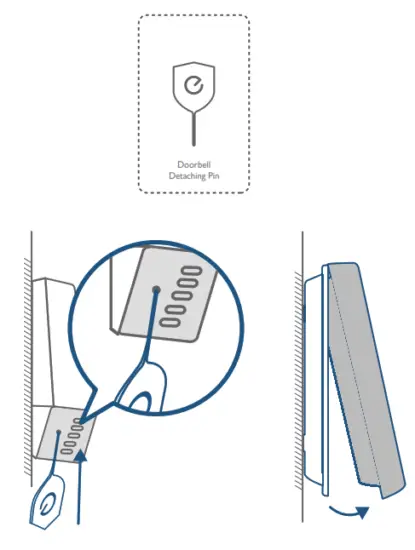 Doorbell
Detaching Pin