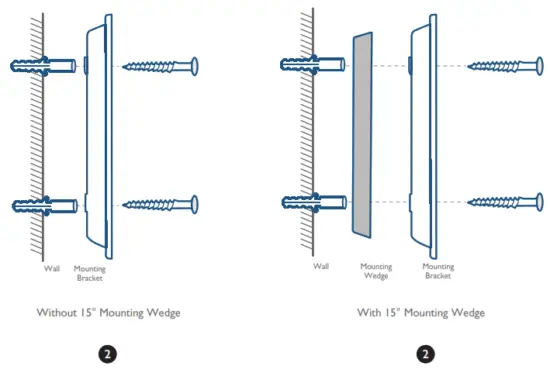 Wall

Mounting Bracket

Without 15° Mounting Wedge

2

Wall

Mounting Wedge

Mounting Bracket

With 15° Mounting Wedge

2