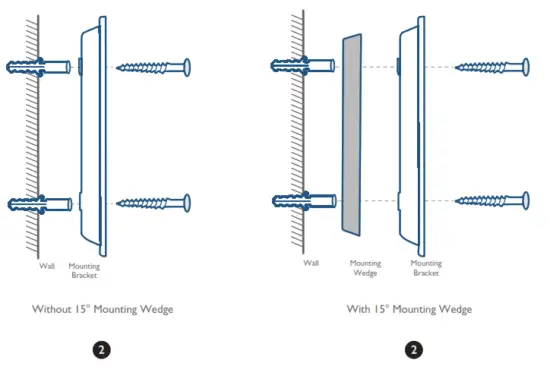 Wall

Mounting Bracket

Without 15° Mounting Wedge

2

Wall

Mounting Wedge

Mounting Bracket

With 15° Mounting Wedge

2