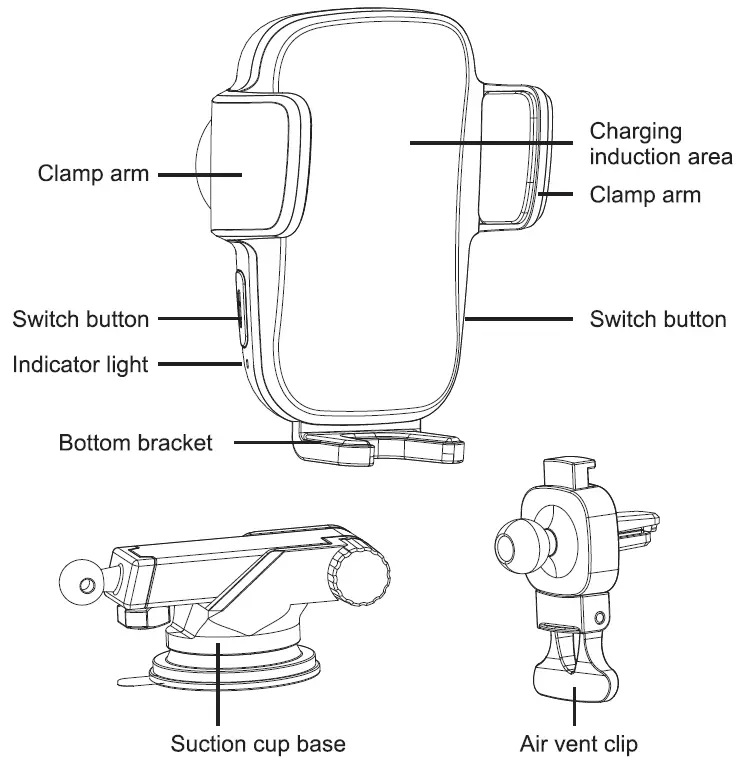 Clamp arm

Charging induction area

Clamp arm

Switch button

Switch button

Indicator light

Bottom bracket

Suction cup base

Air vent clip