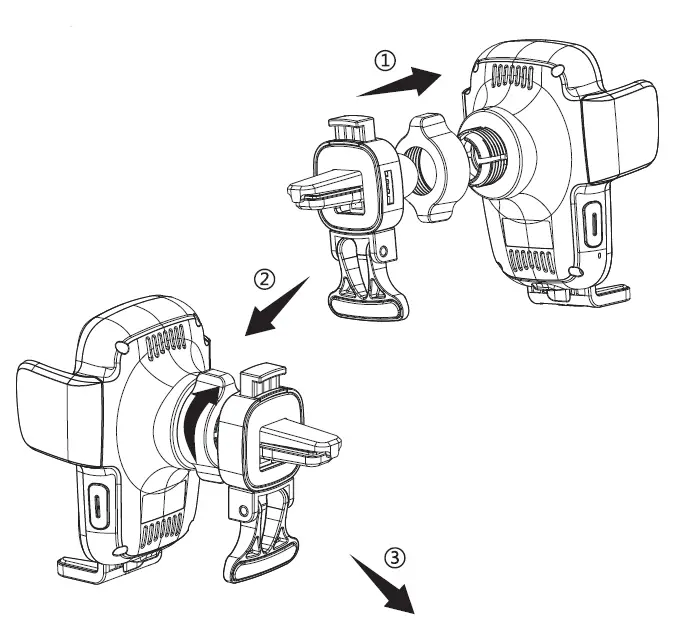 ①

②

③