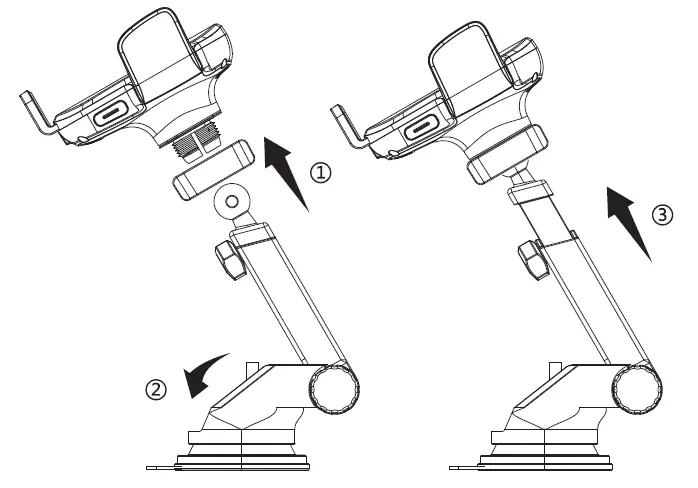 ①
②
③