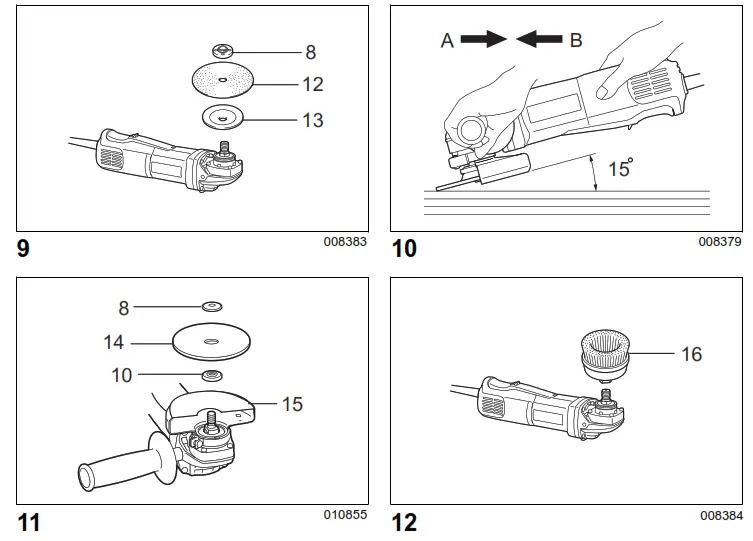 8
12
13

9
008383

A
B
15°

10
008379

8
14
10
15

11
010855

16

12
008384