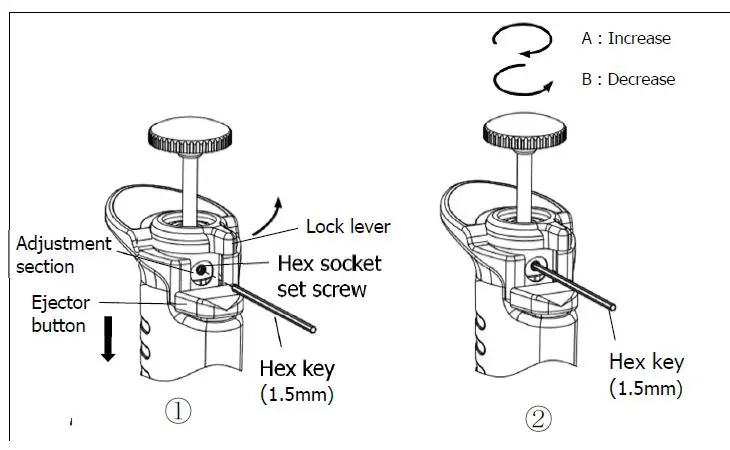 A : Increase

B : Decrease

Lock lever

Adjustment section

Hex socket set screw

Ejector button

Hex key (1.5mm)

①

Hex key (1.5mm)

②