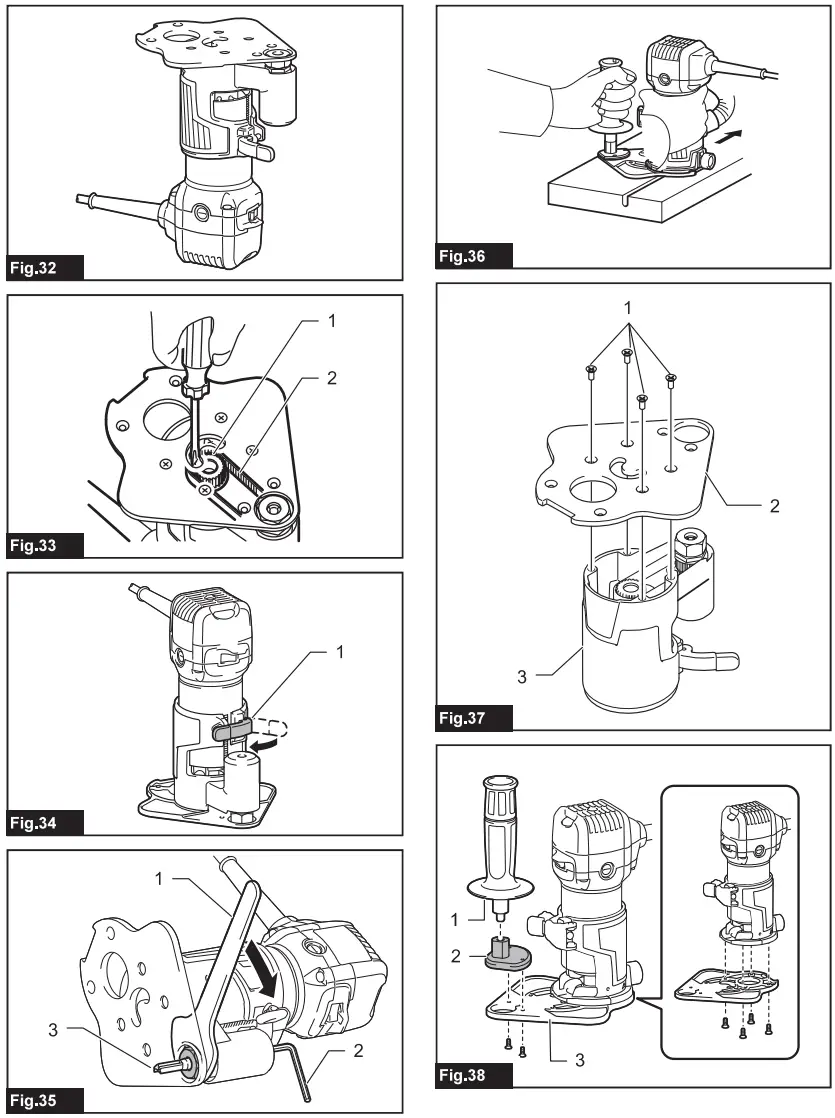 Fig.32

1
2
Fig.33

1
Fig.34

1
3
2
Fig.35

Fig.36

1
2
3
Fig.37

1
2
3
Fig.38