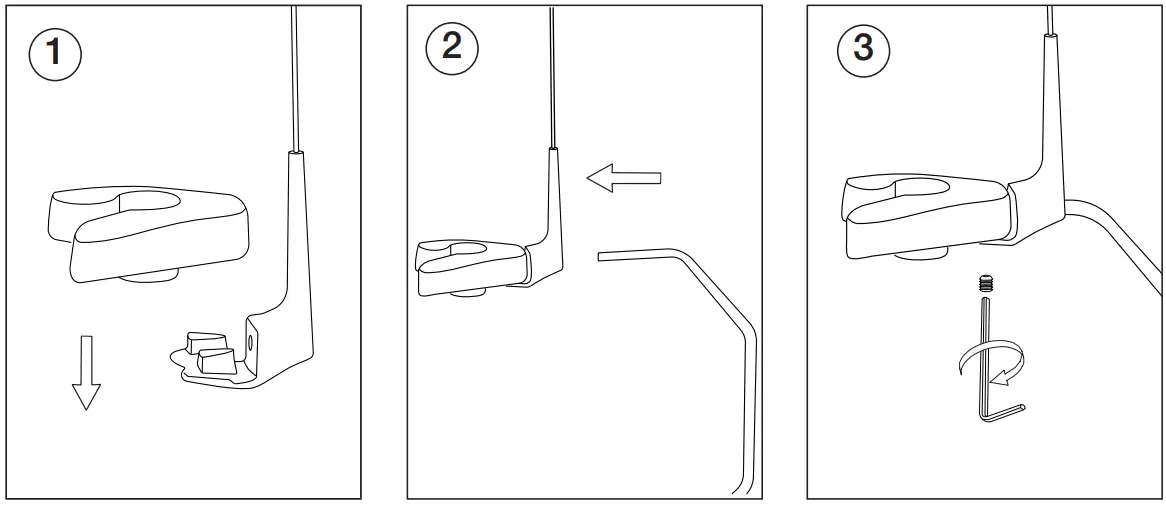 1

2

3