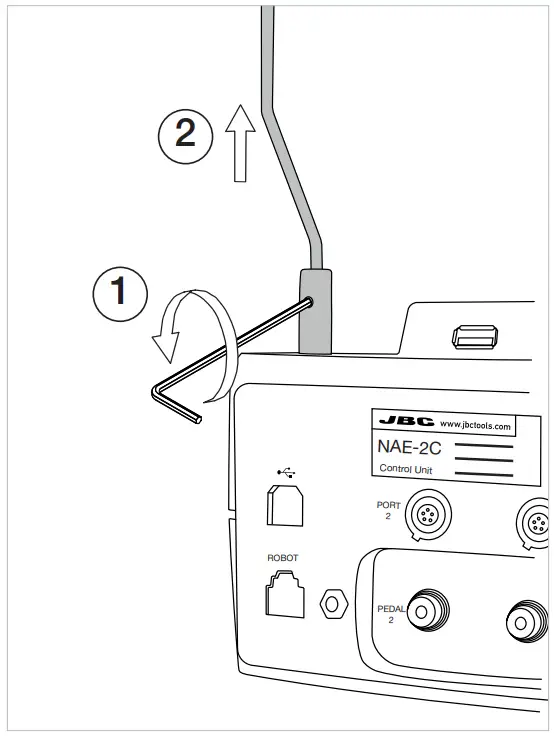 2

1

JBC www.jbctools.com

NAE-2C

Control Unit

PORT 2

ROBOT

PEDAL 2