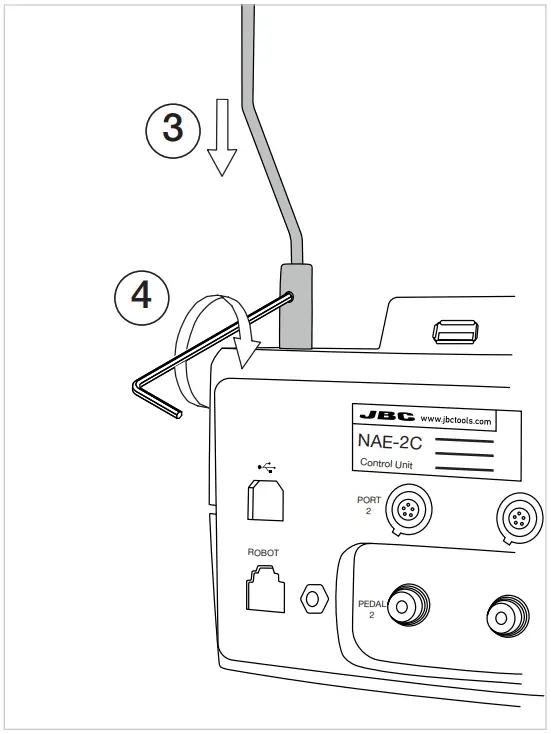 3

4

JBC www.jbctools.com

NAE-2C

Control Unit

PORT 2

ROBOT

PEDAL 2