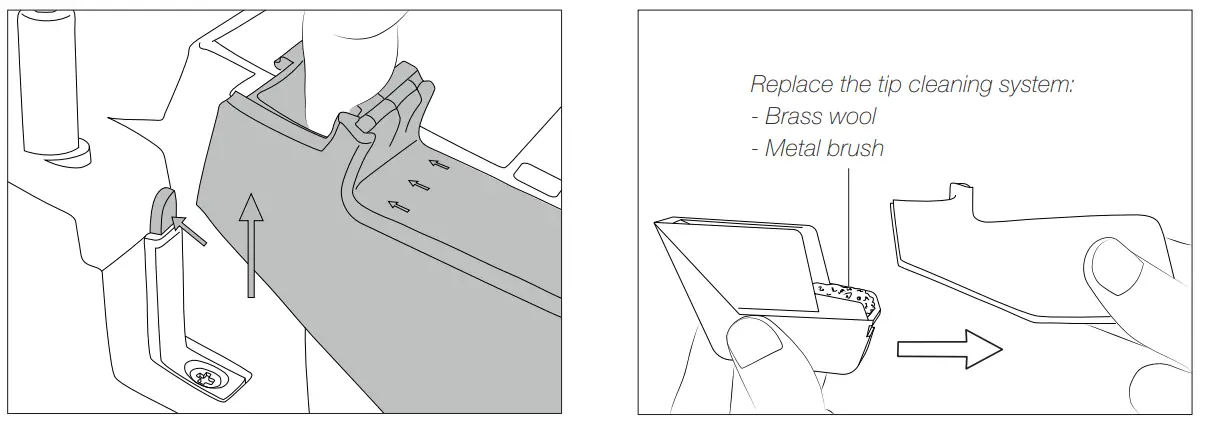 Replace the tip cleaning system:
- Brass wool
- Metal brush