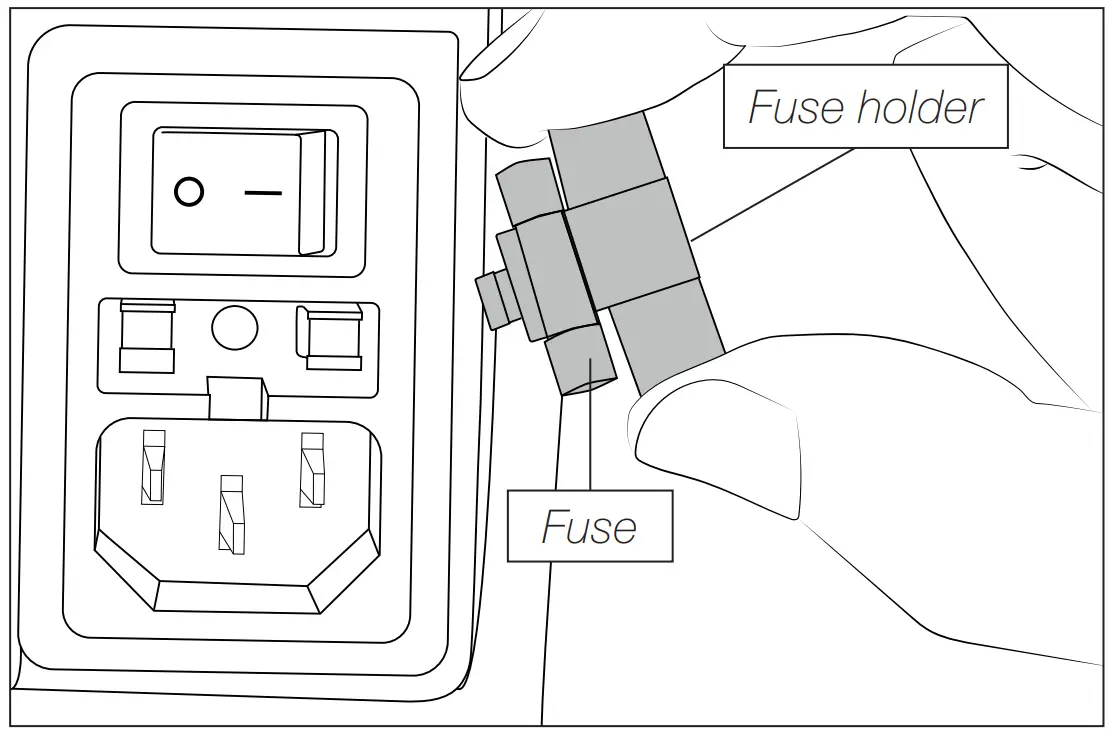 O —

Fuse holder

Fuse