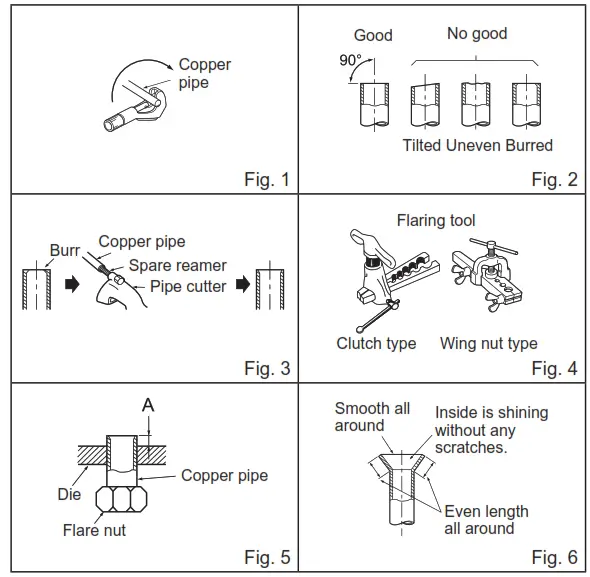 Copper pipe

Fig. 1

Good

No good

90°

Tilted Uneven Burred

Fig. 2

Burr

Copper pipe

Spare reamer

Pipe cutter

Fig. 3

Flaring tool

Clutch type

Wing nut type

Fig. 4

A

Die

Copper pipe

Flare nut

Fig. 5

Smooth all around

Inside is shining without any scratches.

Even length all around

Fig. 6