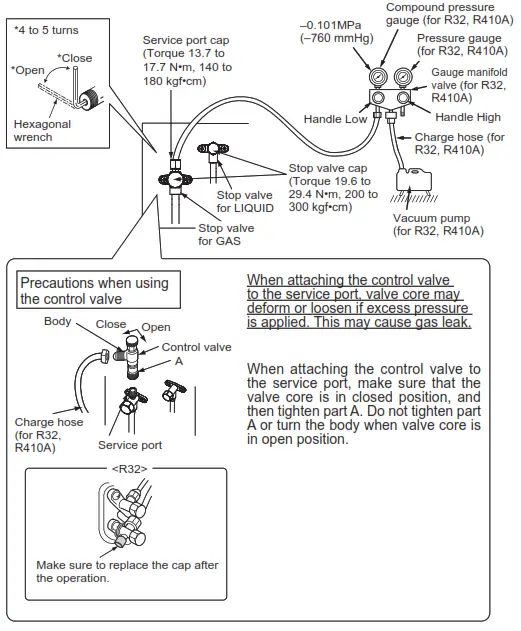 *4 to 5 turns

*Close

*Open

Hexagonal wrench

Service port cap (Torque 13.7 to 17.7 N•m, 140 to 180 kgf•cm)

–0.101MPa (–760 mmHg)

Compound pressure gauge (for R32, R410A)

Pressure gauge (for R32, R410A)

Gauge manifold valve (for R32, R410A)

Handle Low

Handle High

Charge hose (for R32, R410A)

Stop valve cap (Torque 19.6 to 29.4 N•m, 200 to 300 kgf•cm)

Stop valve for LIQUID

Stop valve for GAS

Vacuum pump (for R32, R410A)

Precautions when using the control valve

Body

Close

Open

Control valve

A

Charge hose (for R32, R410A)

Service port

When attaching the control valve to the service port, valve core may deform or loosen if excess pressure is applied. This may cause gas leak.

When attaching the control valve to the service port, make sure that the valve core is in closed position, and then tighten part A. Do not tighten part A or turn the body when valve core is in open position.

<R32>

Make sure to replace the cap after the operation.