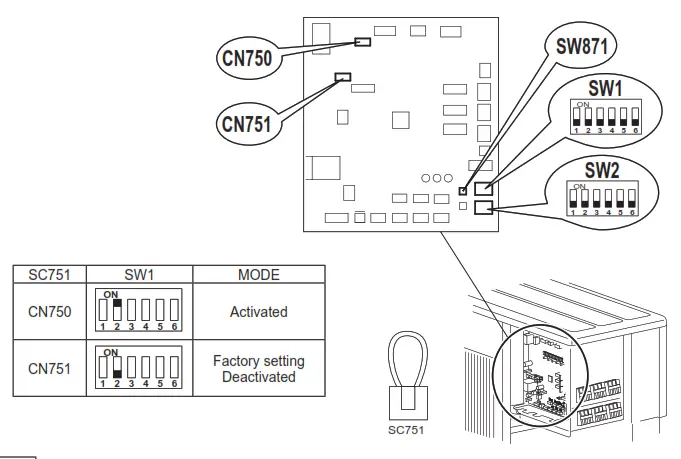 CN750

CN751

SW871

SW1
ON
1 2 3 4 5 6

SW2
ON
1 2 3 4 5 6

| SC751 | SW1 | MODE |
|---|---|---|
| CN750 | ON 1 2 3 4 5 6 | Activated |
| CN751 | ON 1 2 3 4 5 6 | Factory setting Deactivated |

SC751