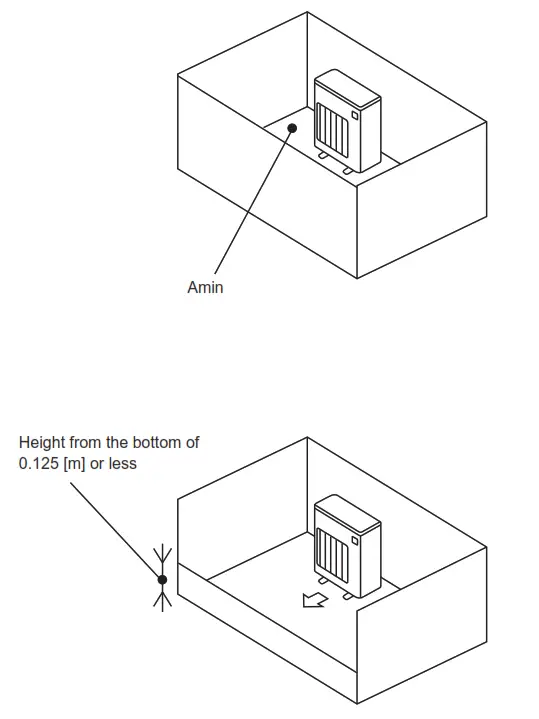 Amin

Height from the bottom of 0.125 [m] or less