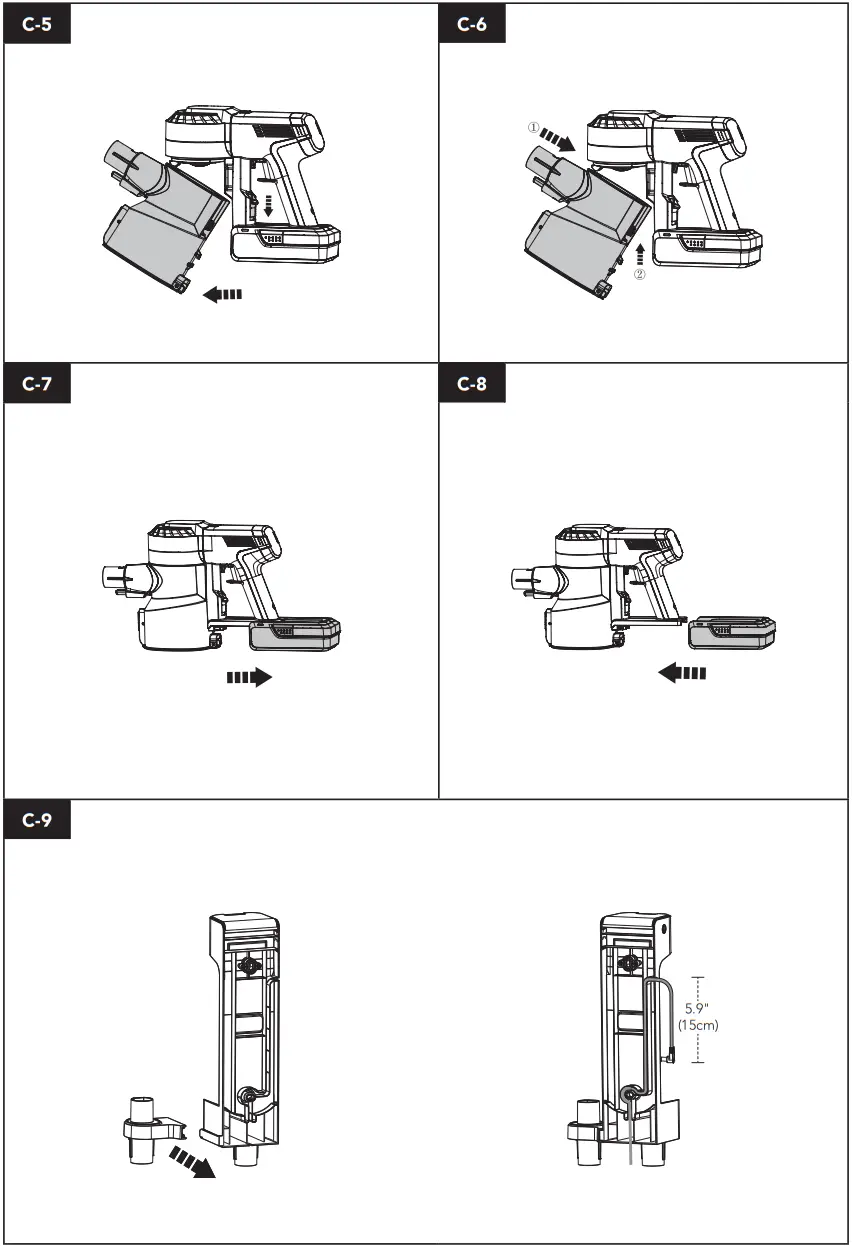 C-5

C-6

①

②

C-7

C-8

C-9

5.9"
(15cm)