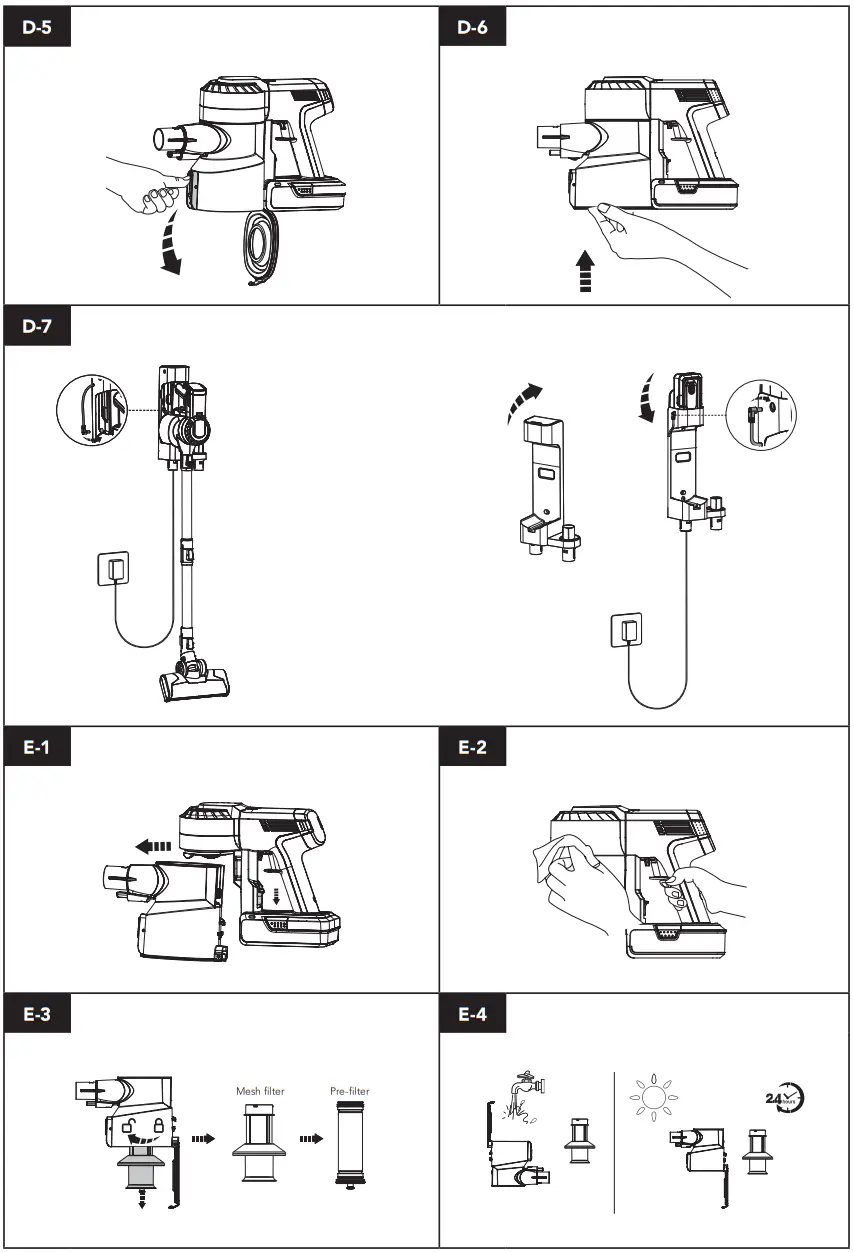 D-5

D-6

D-7

E-1

E-2

E-3

Mesh filter

Pre-filter

E-4

24 hours