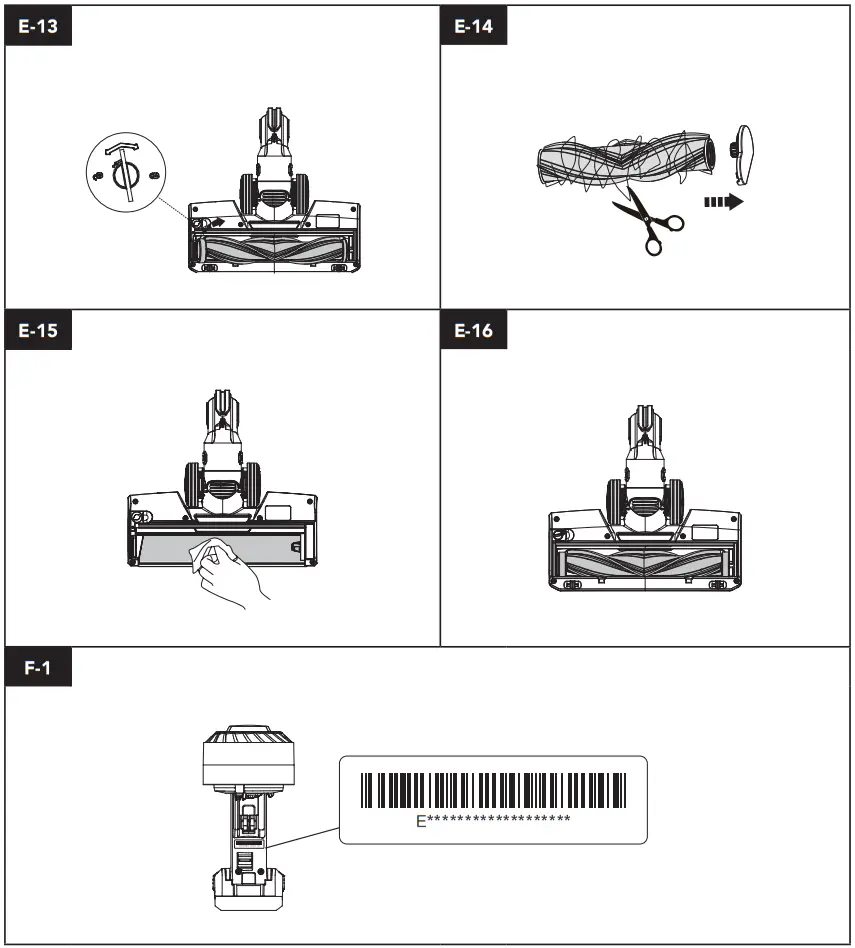 E-13

E-14

E-15

E-16

F-1

E*******************