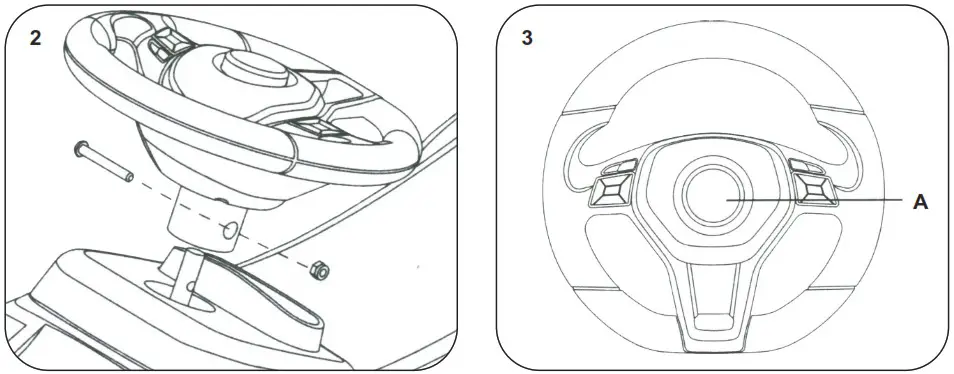 2

3

A