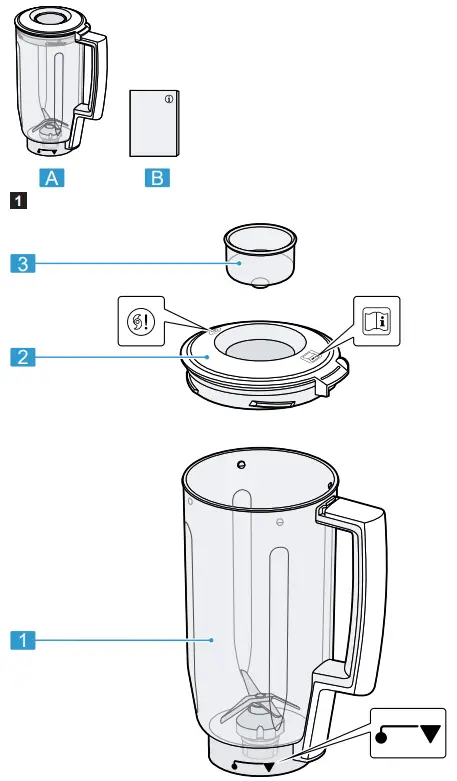 A

B

1

3

2

1