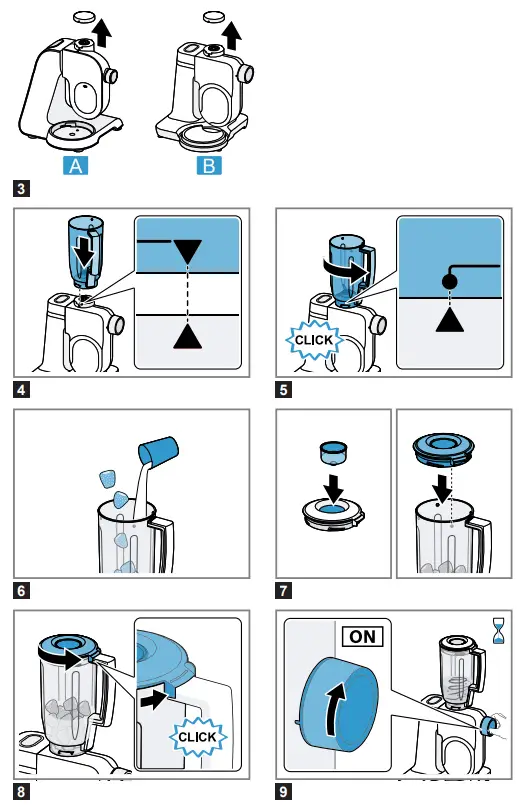 A
B
3
4
CLICK
5
6
7
CLICK
8
ON
9