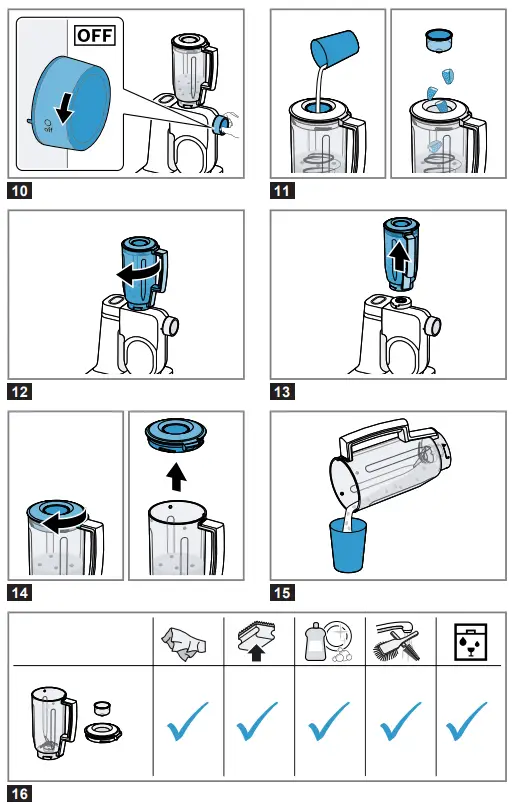 OFF

off

10

11

12

13

14

15

16