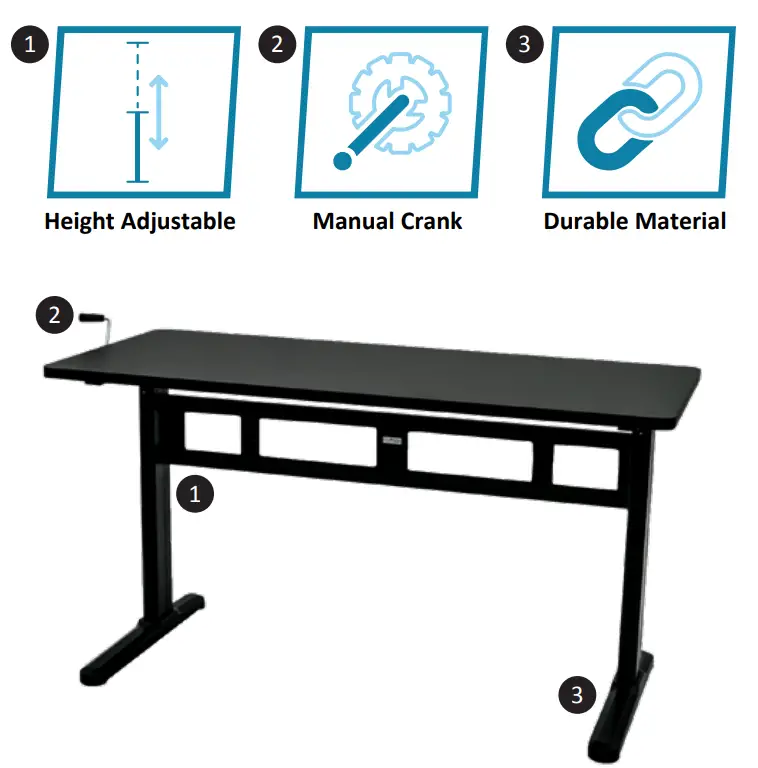 1
Height Adjustable

2
Manual Crank

3
Durable Material

2

1

3