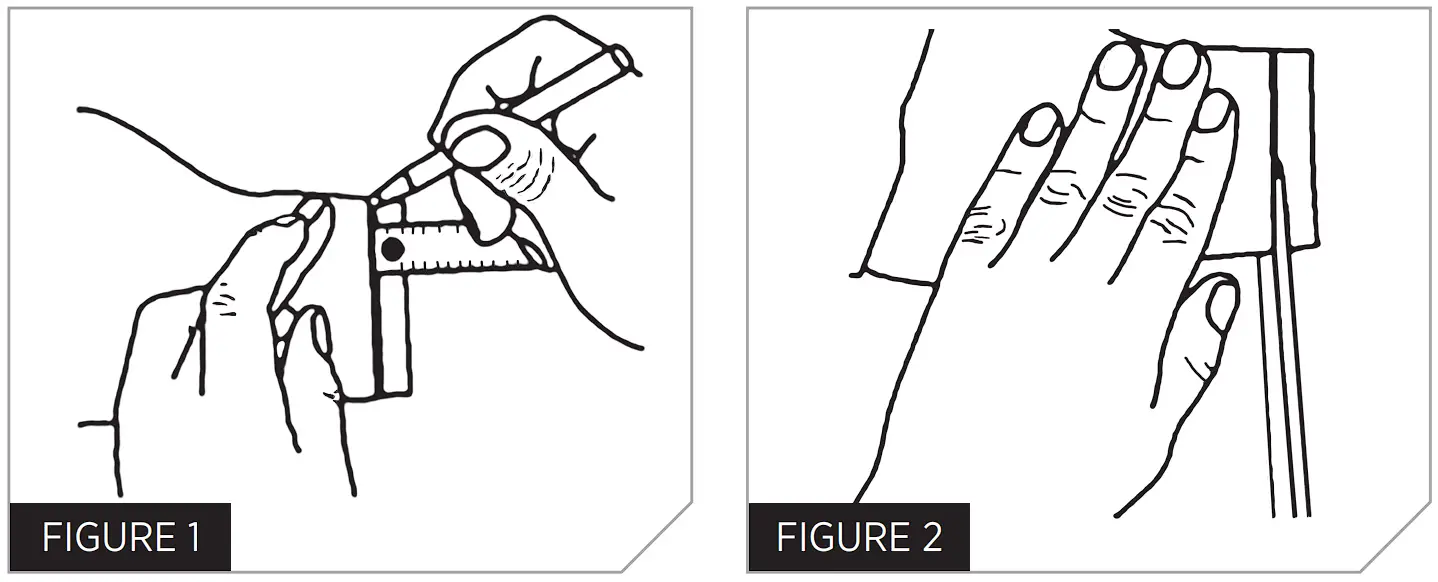 FIGURE 1

FIGURE 2