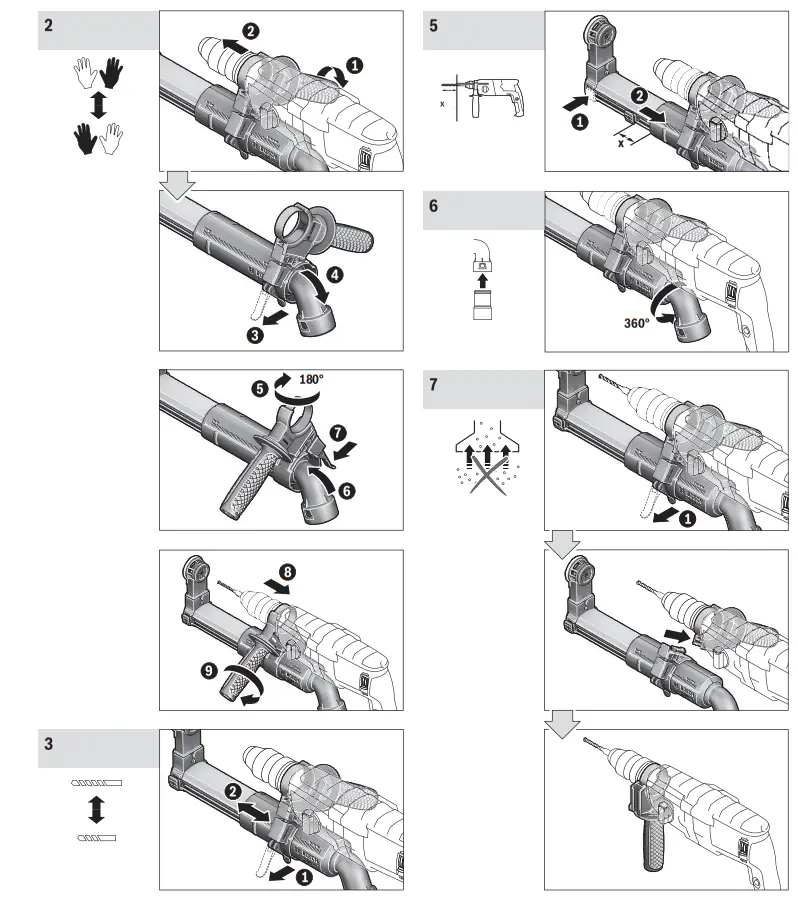 2

2
1

4
3

5
180°
7
6

8
9

3

2
1

5

x

1
2
x

6

360°

7

1