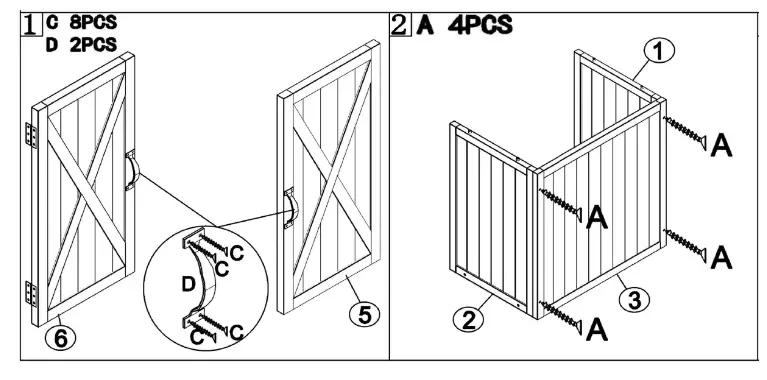 1 C 8PCS
D 2PCS

C
C
D
C
C

6

5

2 A 4PCS

1

A
A
A
A

2

3