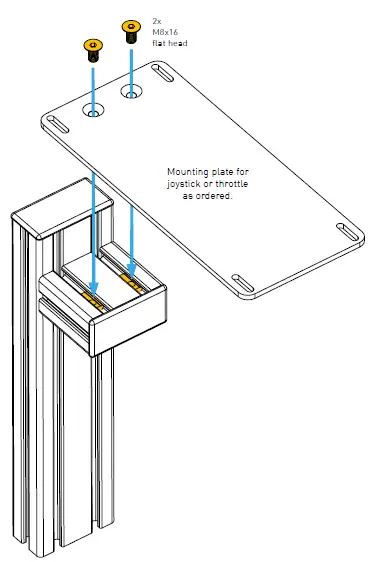 2x
M8x16
flat head

Mounting plate for joystick or throttle as ordered.