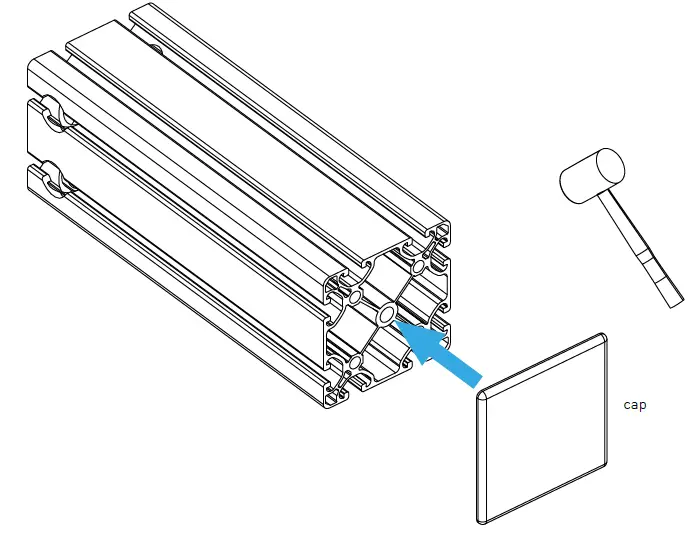 cap