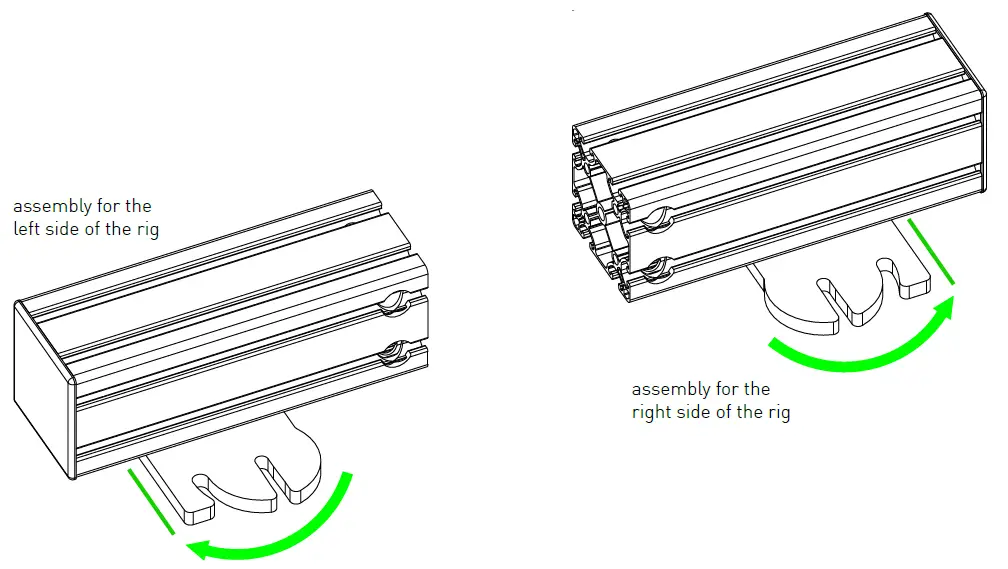 assembly for the left side of the rig

assembly for the right side of the rig