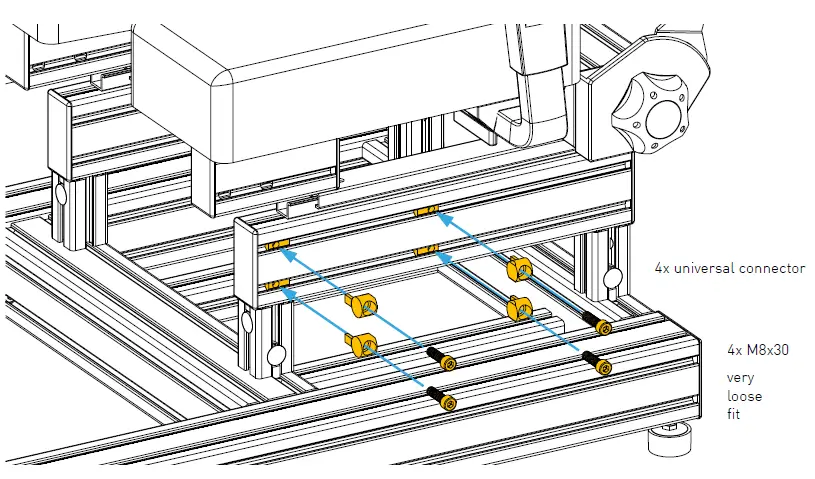 4x universal connector

4x M8x30

very loose fit