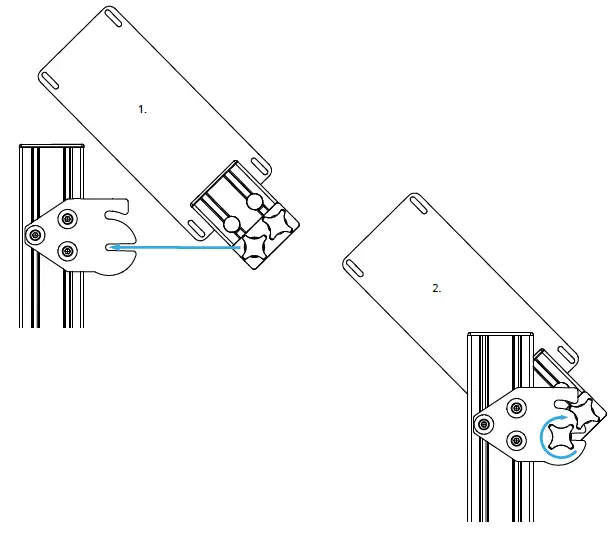 1.

2.