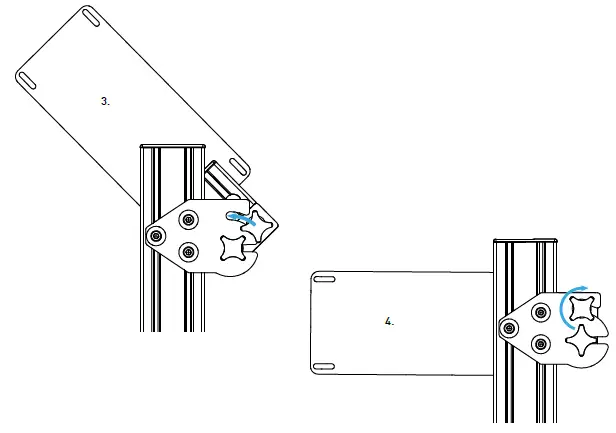 3.

4.